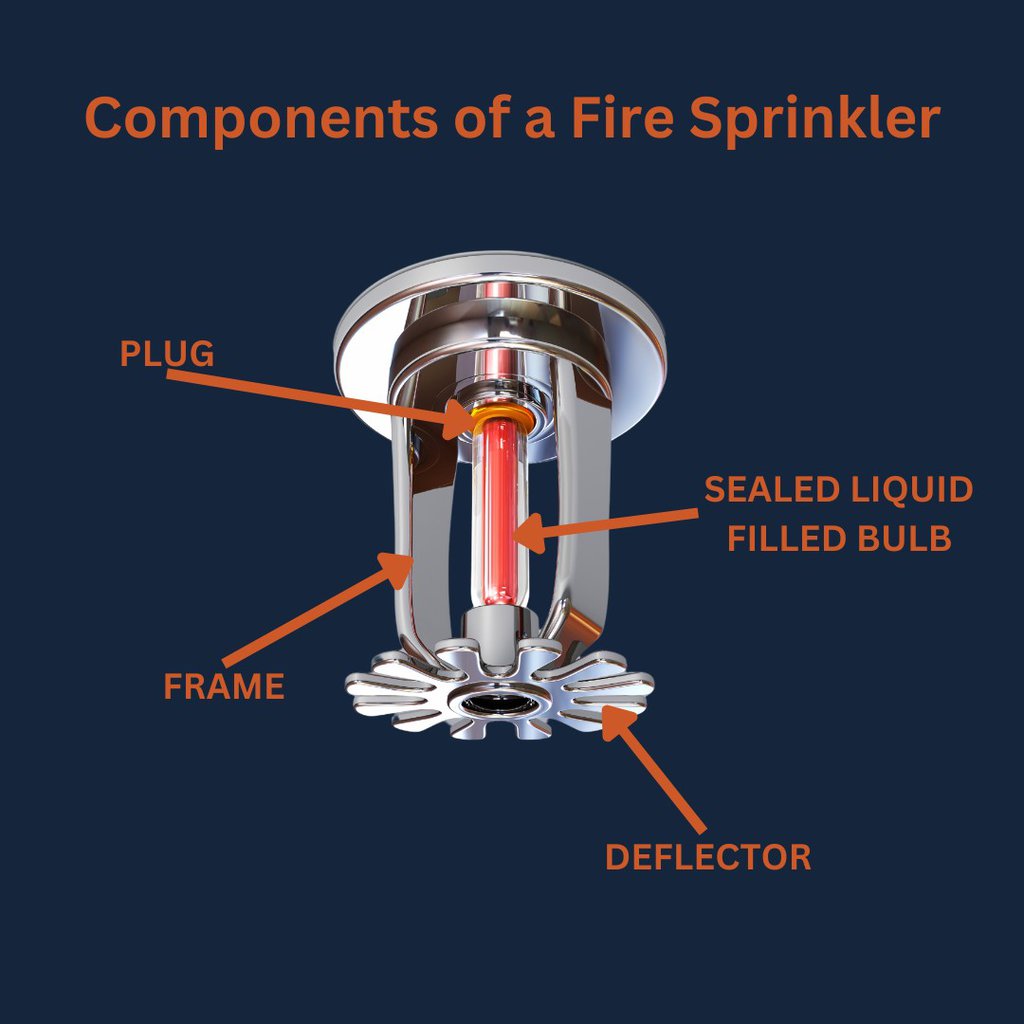 Components of a Fire Sprinkler

PLUG

SEALED LIQUID FILLED BULB

FRAME

DEFLECTOR